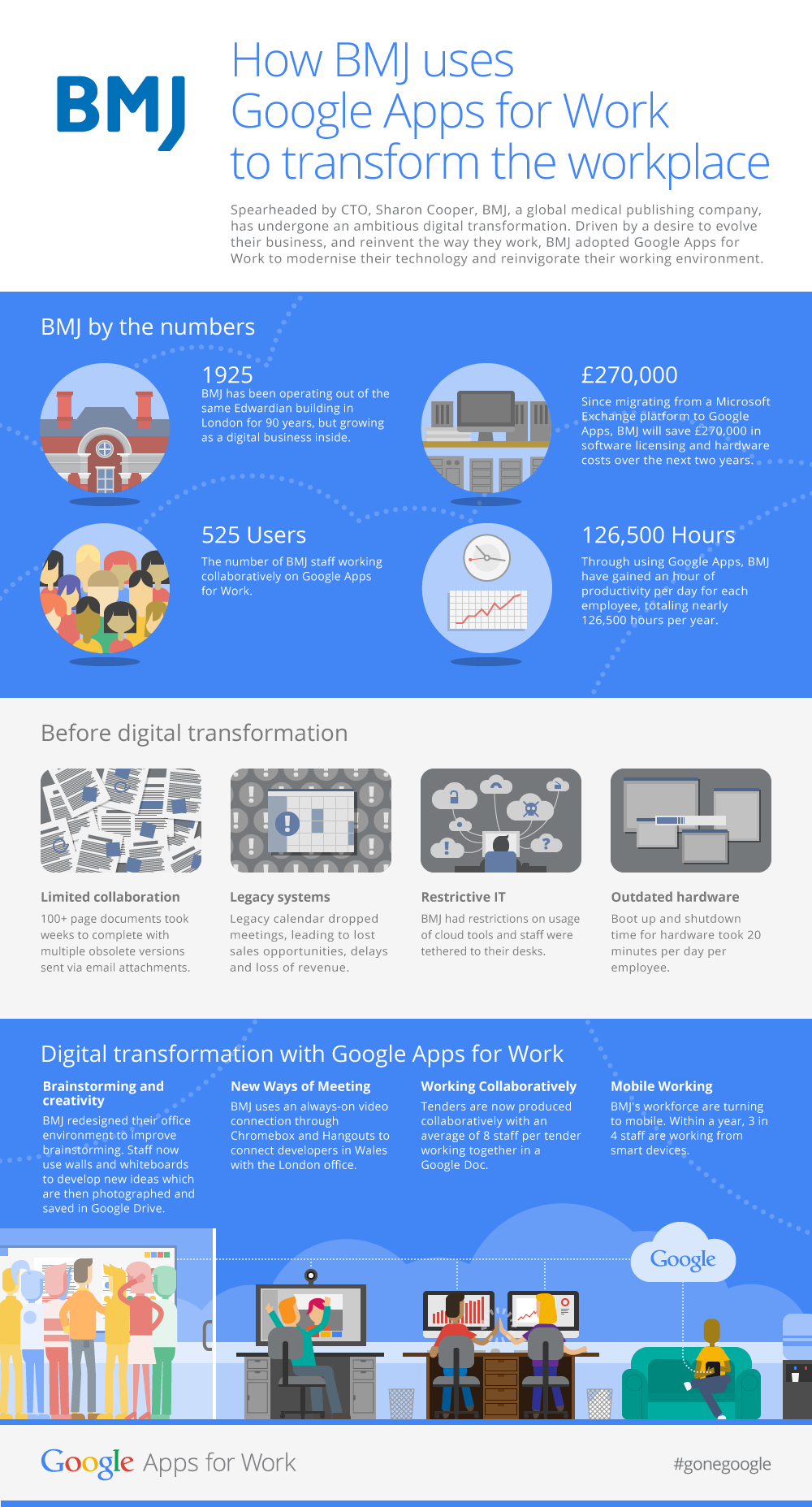 BMJ

How BMJ uses Google Apps for Work to transform the workplace

Spearheaded by CTO, Sharon Cooper, BMJ, a global medical publishing company, has undergone an ambitious digital transformation. Driven by a desire to evolve their business, and reinvent the way they work, BMJ adopted Google Apps for Work to modernise their technology and reinvigorate their working environment.

BMJ by the numbers

1925
BMJ has been operating out of the same Edwardian building in London for 90 years, but growing as a digital business inside.

£270,000
Since migrating from a Microsoft Exchange platform to Google Apps, BMJ will save £270,000 in software licensing and hardware costs over the next two years.

525 Users
The number of BMJ staff working collaboratively on Google Apps for Work.

126,500 Hours
Through using Google Apps, BMJ have gained an hour of productivity per day for each employee, totaling nearly 126,500 hours per year.

Before digital transformation

Limited collaboration
100+ page documents took weeks to complete with multiple obsolete versions sent via email attachments.

Legacy systems
Legacy calendar dropped meetings, leading to lost sales opportunities, delays and loss of revenue.

Restrictive IT
BMJ had restrictions on usage of cloud tools and staff were tethered to their desks.

Outdated hardware
Boot up and shutdown time for hardware took 20 minutes per day per employee.

Digital transformation with Google Apps for Work

Brainstorming and creativity
BMJ redesigned their office environment to improve brainstorming. Staff now use walls and whiteboards to develop new ideas which are then photographed and saved in Google Drive.

New Ways of Meeting
BMJ uses an always-on video connection through Chromebox and Hangouts to connect developers in Wales with the London office.

Working Collaboratively
Tenders are now produced collaboratively with an average of 8 staff per tender working together in a Google Doc.

Mobile Working
BMJ's workforce are turning to mobile. Within a year, 3 in 4 staff are working from smart devices.

Google

Google Apps for Work

#gonegoogle